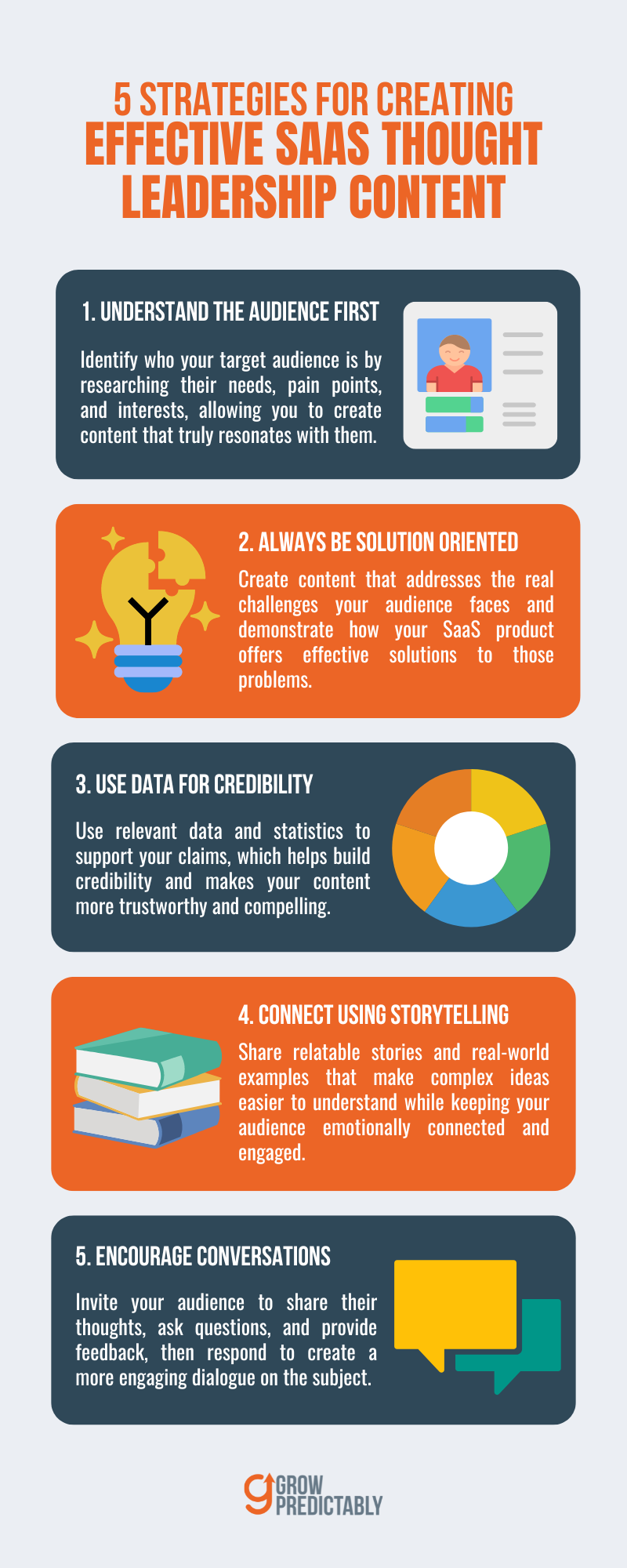 5 STRATEGIES FOR CREATING EFFECTIVE SAAS THOUGHT LEADERSHIP CONTENT

1. UNDERSTAND THE AUDIENCE FIRST

Identify who your target audience is by researching their needs, pain points, and interests, allowing you to create content that truly resonates with them.

2. ALWAYS BE SOLUTION ORIENTED

Create content that addresses the real challenges your audience faces and demonstrate how your SaaS product offers effective solutions to those problems.

3. USE DATA FOR CREDIBILITY

Use relevant data and statistics to support your claims, which helps build credibility and makes your content more trustworthy and compelling.

4. CONNECT USING STORYTELLING

Share relatable stories and real-world examples that make complex ideas easier to understand while keeping your audience emotionally connected and engaged.

5. ENCOURAGE CONVERSATIONS

Invite your audience to share their thoughts, ask questions, and provide feedback, then respond to create a more engaging dialogue on the subject.

GROW PREDICTABLY